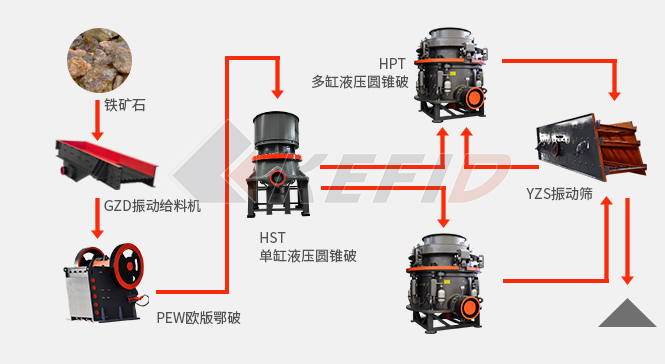 铁矿石

GZD振动给料机

PEW欧版鄂破

HST
单缸液压圆锥破

HPT
多缸液压圆锥破

YZS振动筛

KEFID